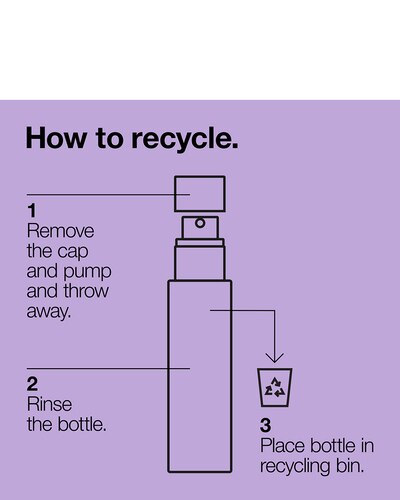 How to recycle.

1
Remove the cap and pump and throw away.

2
Rinse the bottle.

3
Place bottle in recycling bin.