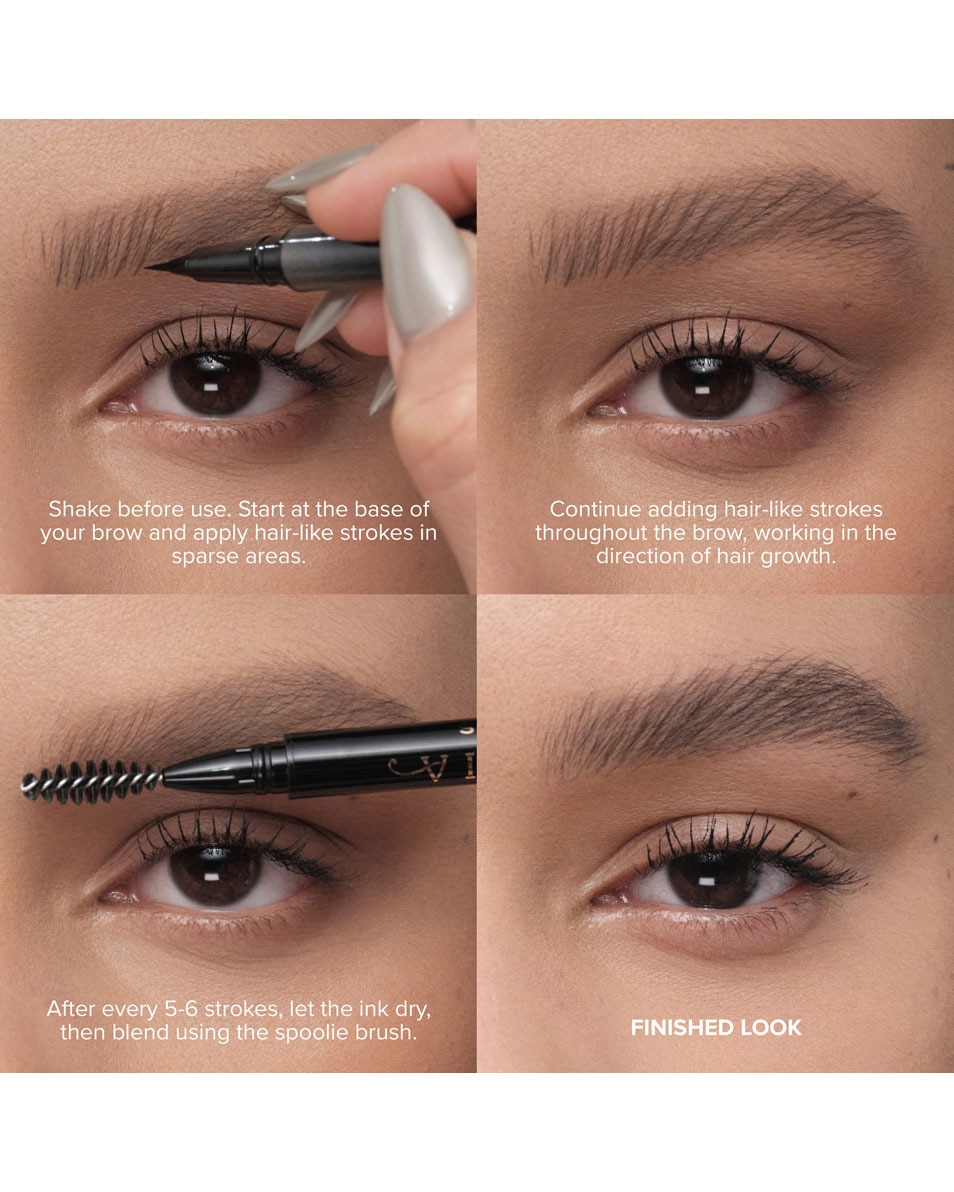 Shake before use. Start at the base of your brow and apply hair-like strokes in sparse areas.

Continue adding hair-like strokes throughout the brow, working in the direction of hair growth.

VI

After every 5-6 strokes, let the ink dry, then blend using the spoolie brush.

FINISHED LOOK