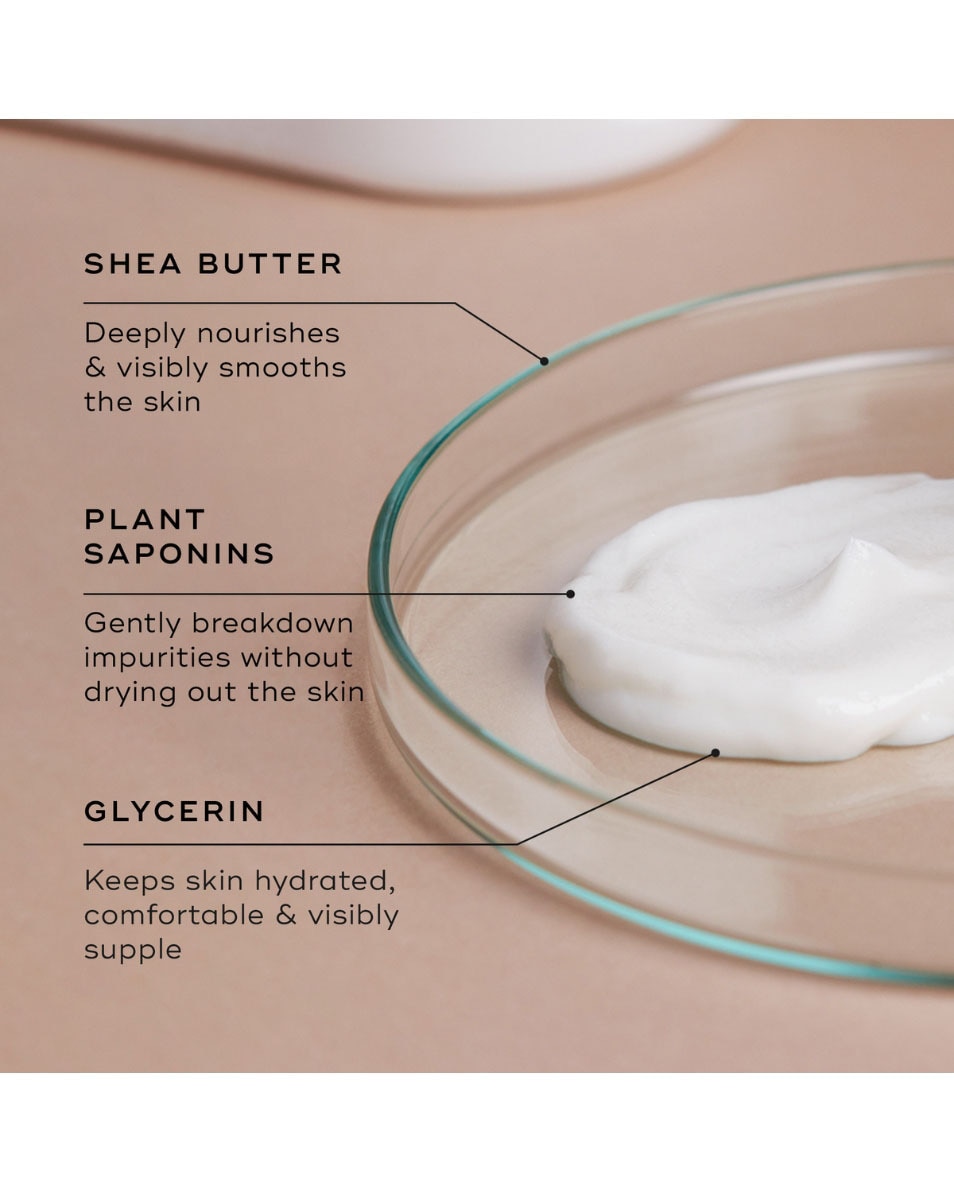 SHEA BUTTER

Deeply nourishes & visibly smooths the skin

PLANT SAPONINS

Gently breakdown impurities without drying out the skin

GLYCERIN

Keeps skin hydrated, comfortable & visibly supple